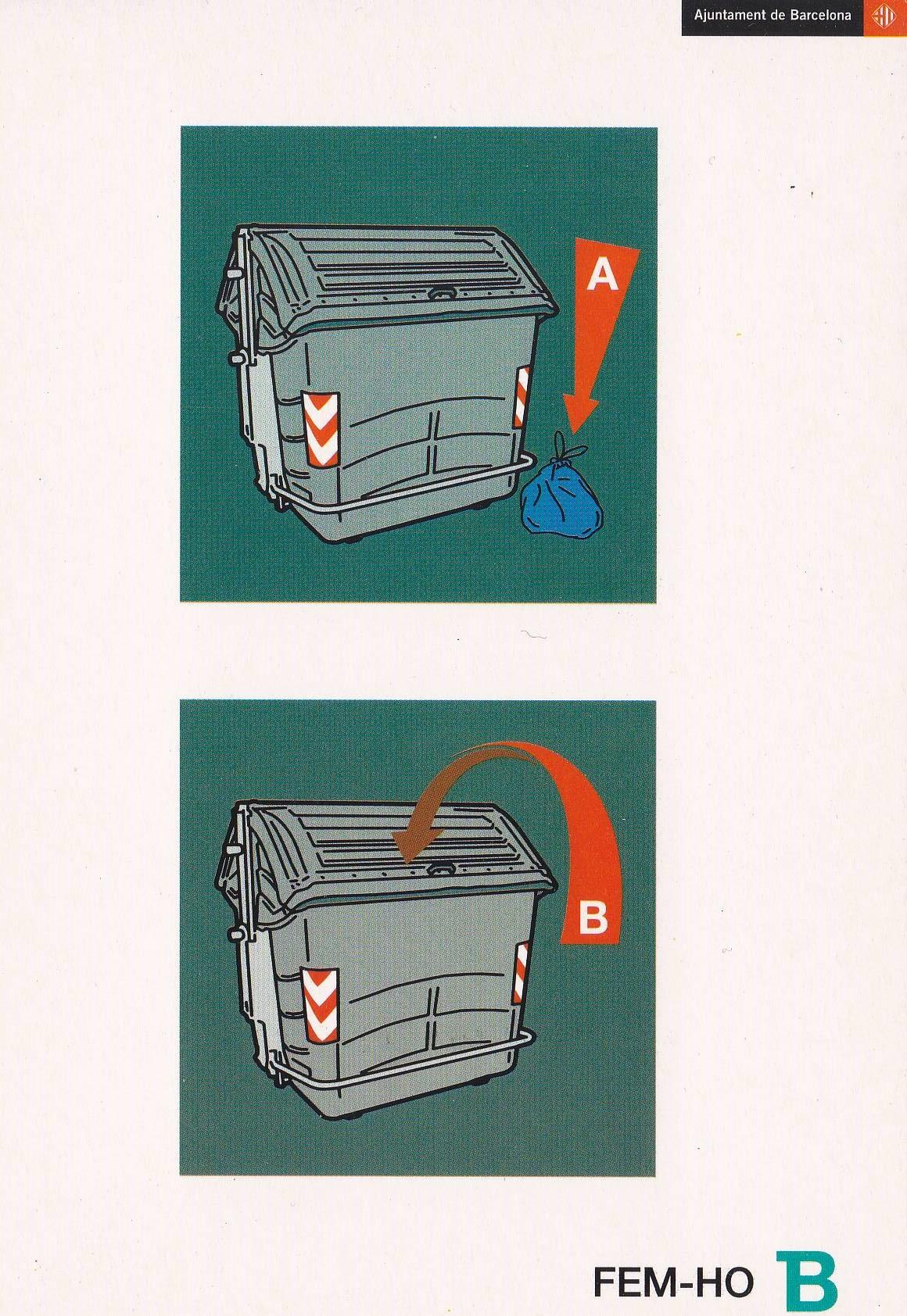 Ajuntament de Barcelona

A

B

FEM-HO B